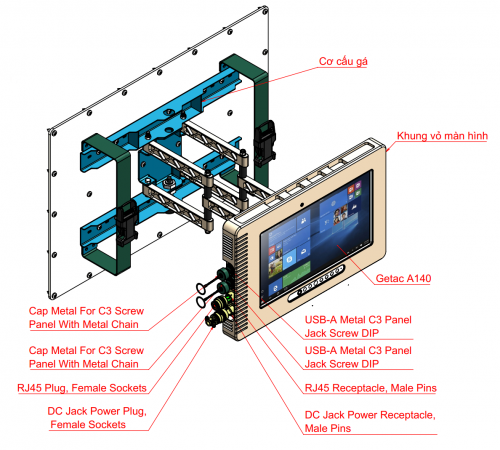 Cơ cấu gá

Khung vỏ màn hình

Getac A140

Cap Metal For C3 Screw Panel With Metal Chain

Cap Metal For C3 Screw Panel With Metal Chain

RJ45 Plug, Female Sockets

DC Jack Power Plug, Female Sockets

USB-A Metal C3 Panel Jack Screw DIP

USB-A Metal C3 Panel Jack Screw DIP

RJ45 Receptacle, Male Pins

DC Jack Power Receptacle, Male Pins