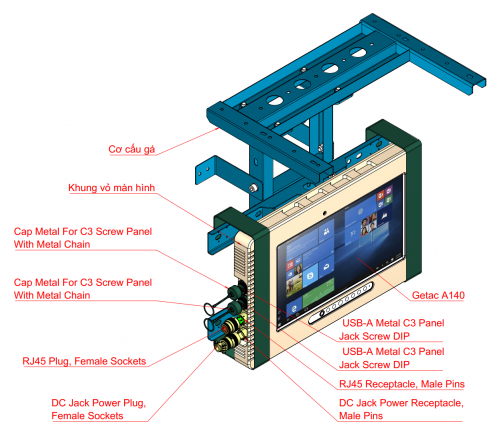 Cơ cấu gá

Khung vỏ màn hình

Cap Metal For C3 Screw Panel With Metal Chain

Cap Metal For C3 Screw Panel With Metal Chain

RJ45 Plug, Female Sockets

DC Jack Power Plug, Female Sockets

Getac A140

USB-A Metal C3 Panel Jack Screw DIP

USB-A Metal C3 Panel Jack Screw DIP

RJ45 Receptacle, Male Pins

DC Jack Power Receptacle, Male Pins